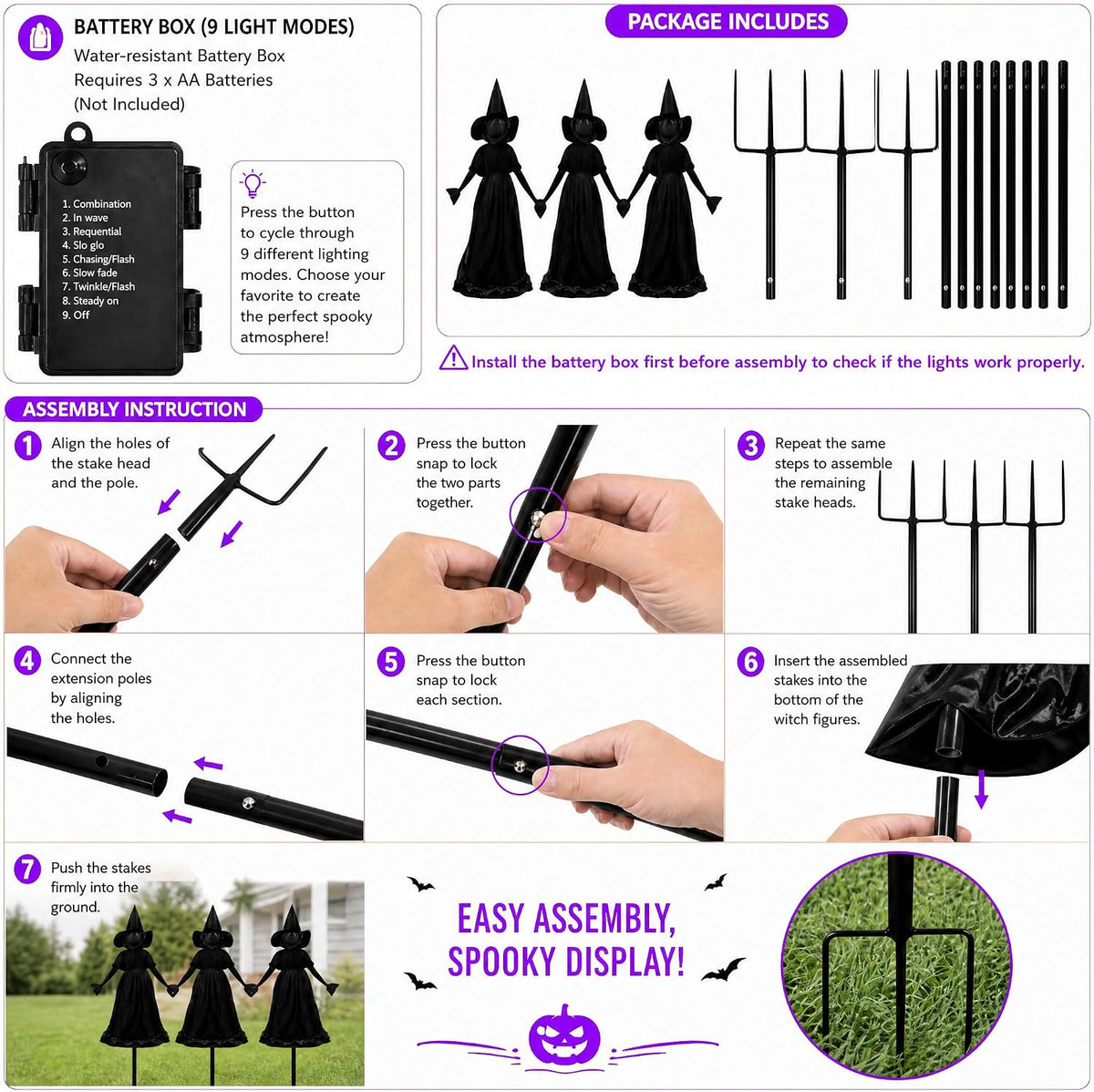 BATTERY BOX (9 LIGHT MODES)
Water-resistant Battery Box
Requires 3 x AA Batteries
(Not Included)

1. Combination
2. In wave
3. Requential
4. Slo glo
5. Chasing/Flash
6. Slow fade
7. Twinkle/Flash
8. Steady on
9. Off

Press the button to cycle through 9 different lighting modes. Choose your favorite to create the perfect spooky atmosphere!

PACKAGE INCLUDES

Install the battery box first before assembly to check if the lights work properly.

ASSEMBLY INSTRUCTION

1 Align the holes of the stake head and the pole.

2 Press the button snap to lock the two parts together.

3 Repeat the same steps to assemble the remaining stake heads.

4 Connect the extension poles by aligning the holes.

5 Press the button snap to lock each section.

6 Insert the assembled stakes into the bottom of the witch figures.

7 Push the stakes firmly into the ground.

EASY ASSEMBLY, SPOOKY DISPLAY!