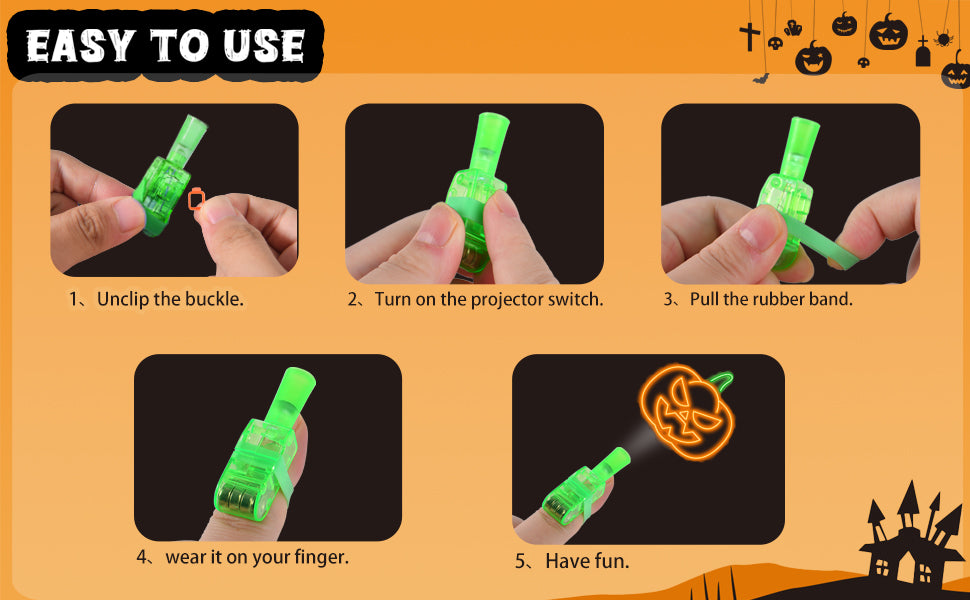 EASY TO USE

1、Unclip the buckle.

2、Turn on the projector switch.

3、Pull the rubber band.

4、wear it on your finger.

5、Have fun.