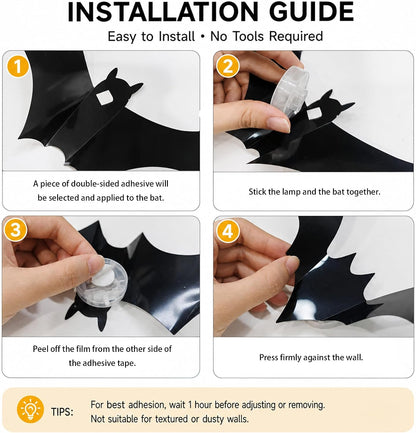 INSTALLATION GUIDE

Easy to Install • No Tools Required

1

A piece of double-sided adhesive will be selected and applied to the bat.

2

Stick the lamp and the bat together.

3

Peel off the film from the other side of the adhesive tape.

4

Press firmly against the wall.

TIPS: For best adhesion, wait 1 hour before adjusting or removing. Not suitable for textured or dusty walls.